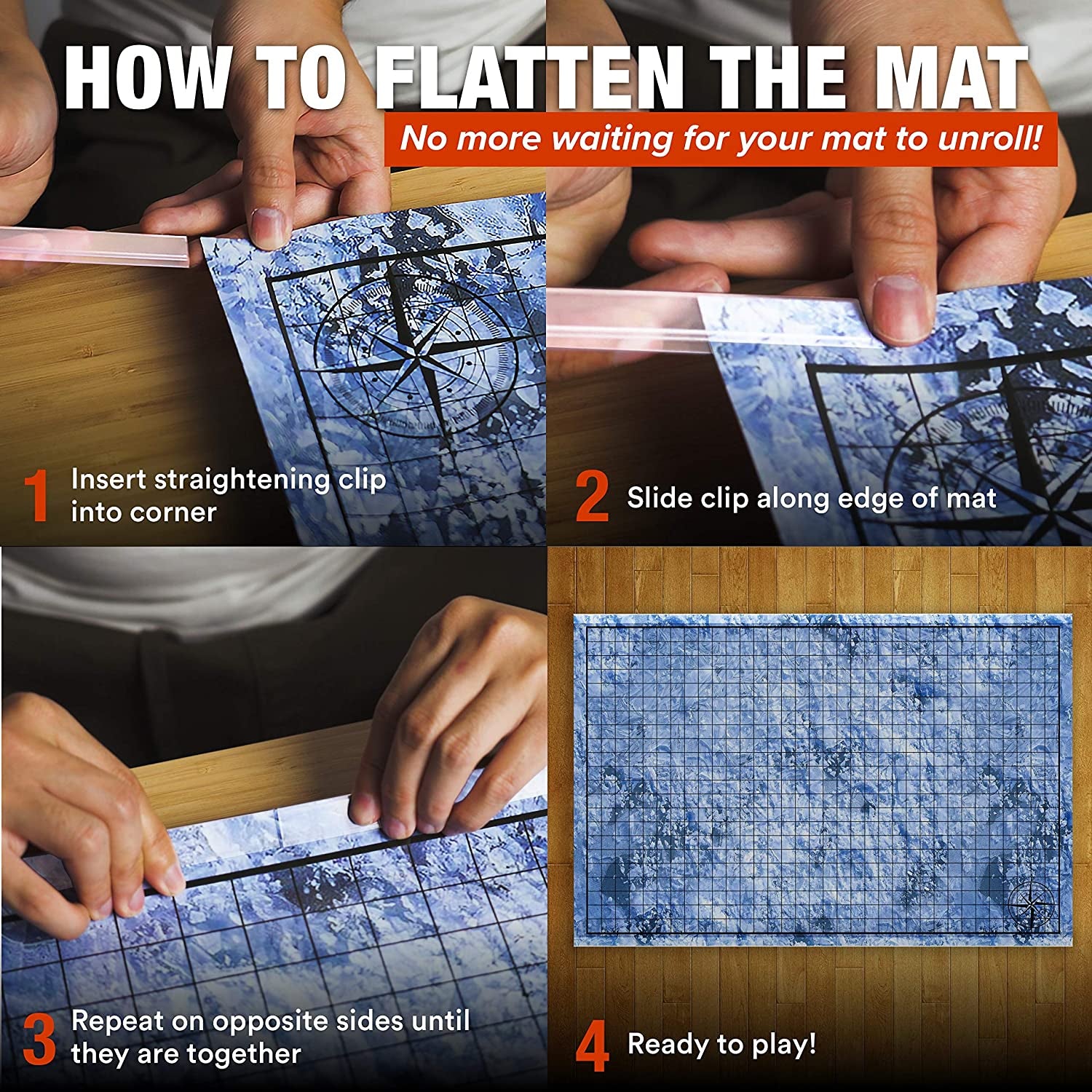 HOW TO FLATTEN THE MAT

No more waiting for your mat to unroll!

1 Insert straightening clip into corner

2 Slide clip along edge of mat

3 Repeat on opposite sides until they are together

4 Ready to play!